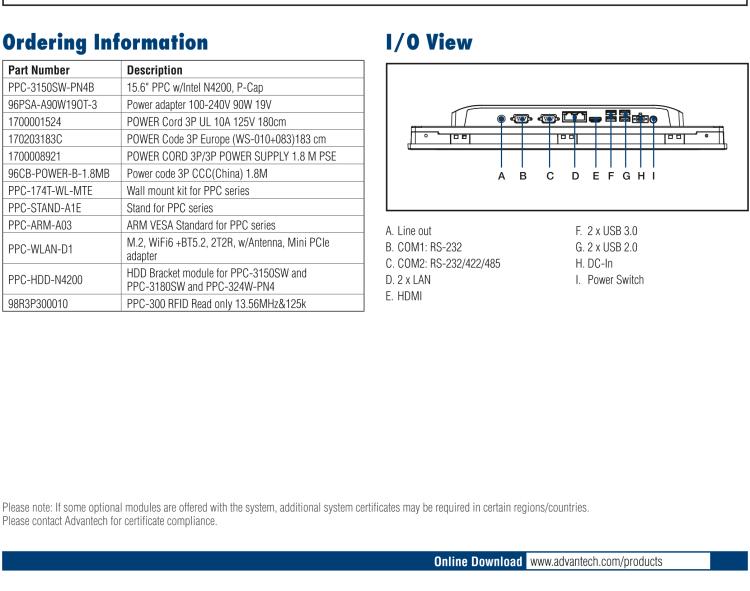 Ordering Information

| Part Number | Description |
|---|---|
| PPC-3150SW-PN4B | 15.6" PPC w/Intel N4200, P-Cap |
| 96PSA-A90W19OT-3 | Power adapter 100-240V 90W 19V |
| 1700001524 | POWER Cord 3P UL 10A 125V 180cm |
| 170203183C | POWER Code 3P Europe (WS-010+083)183 cm |
| 1700008921 | POWER CORD 3P/3P POWER SUPPLY 1.8 M PSE |
| 96CB-POWER-B-1.8MB | Power code 3P CCC(China) 1.8M |
| PPC-174T-WL-MTE | Wall mount kit for PPC series |
| PPC-STAND-A1E | Stand for PPC series |
| PPC-ARM-A03 | ARM VESA Standard for PPC series |
| PPC-WLAN-D1 | M.2, WiFi6 +BT5.2, 2T2R, w/Antenna, Mini PCIe adapter |
| PPC-HDD-N4200 | HDD Bracket module for PPC-3150SW and PPC-3180SW and PPC-324W-PN4 |
| 98R3P300010 | PPC-300 RFID Read only 13.56MHz&125k |

I/O View

A B C D E F G H I

A. Line out
B. COM1: RS-232
C. COM2: RS-232/422/485
D. 2 x LAN
E. HDMI

F. 2 x USB 3.0
G. 2 x USB 2.0
H. DC-In
I. Power Switch

Please note: If some optional modules are offered with the system, additional system certificates may be required in certain regions/countries.
Please contact Advantech for certificate compliance.

Online Download www.advantech.com/products