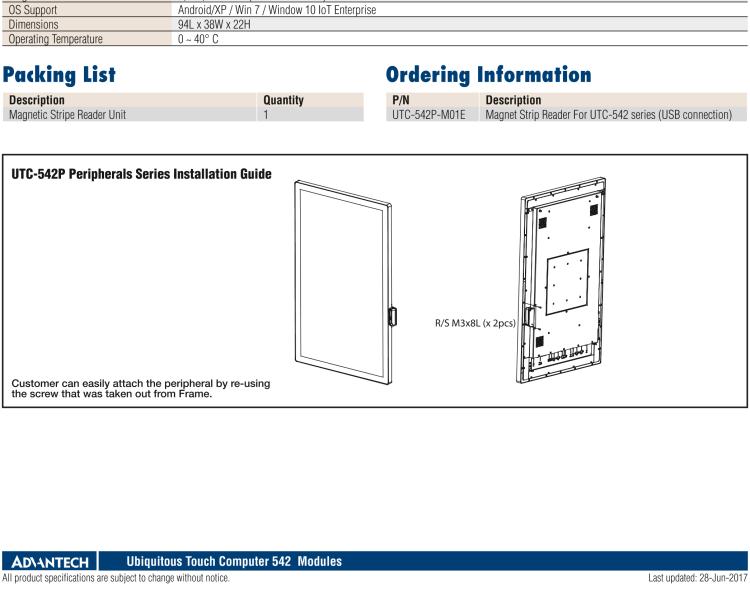 | OS Support | Android/XP / Win 7 / Window 10 IoT Enterprise |
|---|---|
| Dimensions | 94L x 38W x 22H |
| Operating Temperature | 0 ~ 40° C |

Packing List

| Description | Quantity |
|---|---|
| Magnetic Stripe Reader Unit | 1 |

Ordering Information

| P/N | Description |
|---|---|
| UTC-542P-M01E | Magnet Strip Reader For UTC-542 series (USB connection) |

UTC-542P Peripherals Series Installation Guide

R/S M3x8L (x 2pcs)

Customer can easily attach the peripheral by re-using the screw that was taken out from Frame.

ADVANTECH Ubiquitous Touch Computer 542 Modules

All product specifications are subject to change without notice.

Last updated: 28-Jun-2017