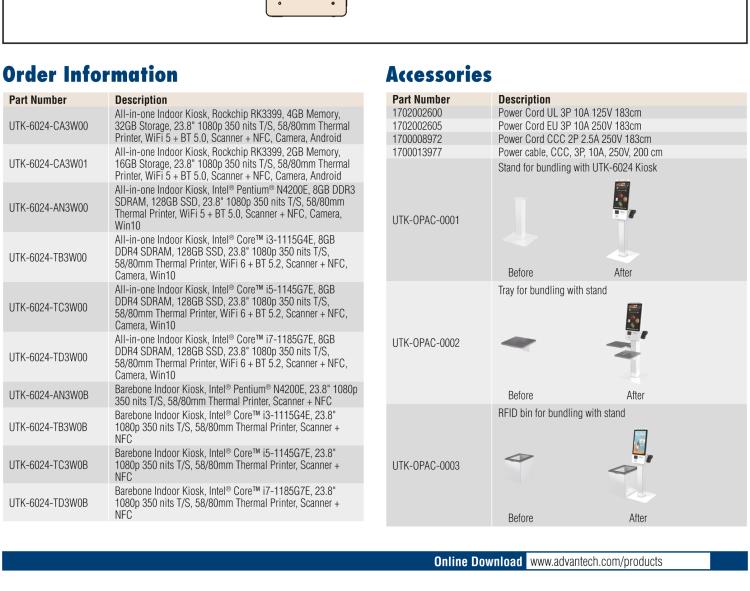 Order Information

| Part Number | Description |
|---|---|
| UTK-6024-CA3W00 | All-in-one Indoor Kiosk, Rockchip RK3399, 4GB Memory, 32GB Storage, 23.8" 1080p 350 nits T/S, 58/80mm Thermal Printer, WiFi 5 + BT 5.0, Scanner + NFC, Camera, Android |
| UTK-6024-CA3W01 | All-in-one Indoor Kiosk, Rockchip RK3399, 2GB Memory, 16GB Storage, 23.8" 1080p 350 nits T/S, 58/80mm Thermal Printer, WiFi 5 + BT 5.0, Scanner + NFC, Camera, Android |
| UTK-6024-AN3W00 | All-in-one Indoor Kiosk, Intel® Pentium® N4200E, 8GB DDR3 SDRAM, 128GB SSD, 23.8" 1080p 350 nits T/S, 58/80mm Thermal Printer, WiFi 5 + BT 5.0, Scanner + NFC, Camera, Win10 |
| UTK-6024-TB3W00 | All-in-one Indoor Kiosk, Intel® Core™ i3-1115G4E, 8GB DDR4 SDRAM, 128GB SSD, 23.8" 1080p 350 nits T/S, 58/80mm Thermal Printer, WiFi 6 + BT 5.2, Scanner + NFC, Camera, Win10 |
| UTK-6024-TC3W00 | All-in-one Indoor Kiosk, Intel® Core™ i5-1145G7E, 8GB DDR4 SDRAM, 128GB SSD, 23.8" 1080p 350 nits T/S, 58/80mm Thermal Printer, WiFi 6 + BT 5.2, Scanner + NFC, Camera, Win10 |
| UTK-6024-TD3W00 | All-in-one Indoor Kiosk, Intel® Core™ i7-1185G7E, 8GB DDR4 SDRAM, 128GB SSD, 23.8" 1080p 350 nits T/S, 58/80mm Thermal Printer, WiFi 6 + BT 5.2, Scanner + NFC, Camera, Win10 |
| UTK-6024-AN3W0B | Barebone Indoor Kiosk, Intel® Pentium® N4200E, 23.8" 1080p 350 nits T/S, 58/80mm Thermal Printer, Scanner + NFC |
| UTK-6024-TB3W0B | Barebone Indoor Kiosk, Intel® Core™ i3-1115G4E, 23.8" 1080p 350 nits T/S, 58/80mm Thermal Printer, Scanner + NFC |
| UTK-6024-TC3W0B | Barebone Indoor Kiosk, Intel® Core™ i5-1145G7E, 23.8" 1080p 350 nits T/S, 58/80mm Thermal Printer, Scanner + NFC |
| UTK-6024-TD3W0B | Barebone Indoor Kiosk, Intel® Core™ i7-1185G7E, 23.8" 1080p 350 nits T/S, 58/80mm Thermal Printer, Scanner + NFC |

Accessories

| Part Number | Description |
|---|---|
| 1702002600 | Power Cord UL 3P 10A 125V 183cm |
| 1702002605 | Power Cord EU 3P 10A 250V 183cm |
| 1700008972 | Power Cord CCC 2P 2.5A 250V 183cm |
| 1700013977 | Power cable, CCC, 3P, 10A, 250V, 200 cm |
| UTK-OPAC-0001 | Stand for bundling with UTK-6024 Kiosk Before After |
| UTK-OPAC-0002 | Tray for bundling with stand Before After |
| UTK-OPAC-0003 | RFID bin for bundling with stand Before After |

Online Download www.advantech.com/products